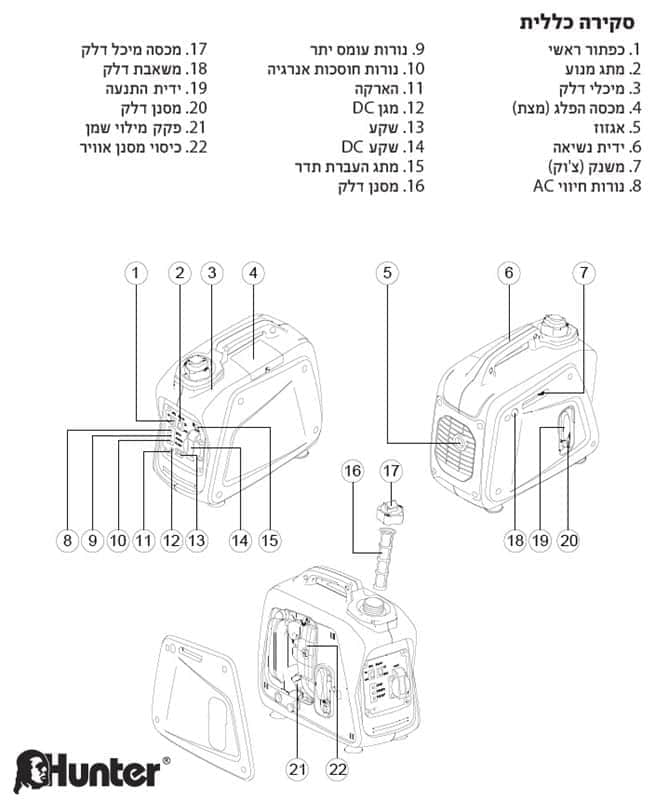 סקירה כללית

1. כפתור ראשי
2. מתג מנוע
3. מיכלי דלק
4. מכסה הפלג (מצת)
5. אגזוז
6. ידית נשיאה
7. משנק (צ'וק)
8. נורות חיווי AC

9. נורות עומס יתר
10. נורות חוסכות אנרגיה
11. הארקה
12. מגן DC
13. שקע
14. שקע DC
15. מתג העברת תדר
16. מסנן דלק

17. מכסה מיכל דלק
18. משאבת דלק
19. ידית התנעה
20. מסנן דלק
21. פקק מילוי שמן
22. כיסוי מסנן אוויר

1 2 3 4 5 6 7
8 9 10 11 12 13 14 15 16 17 18 19 20
21 22

Hunter®